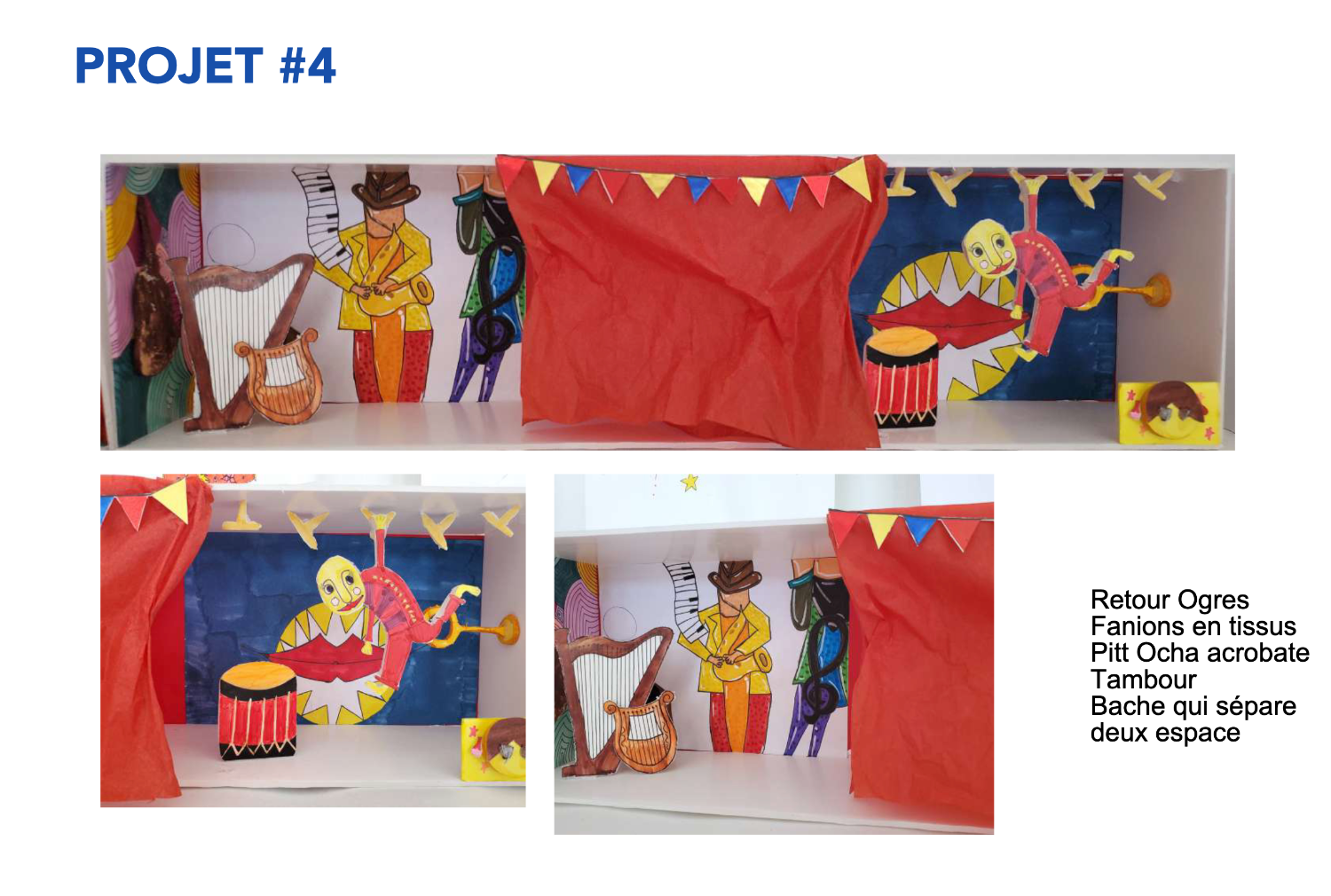 PROJET #4

Retour Ogres
Fanions en tissus
Pitt Ocha acrobate
Tambour
Bache qui sépare deux espace